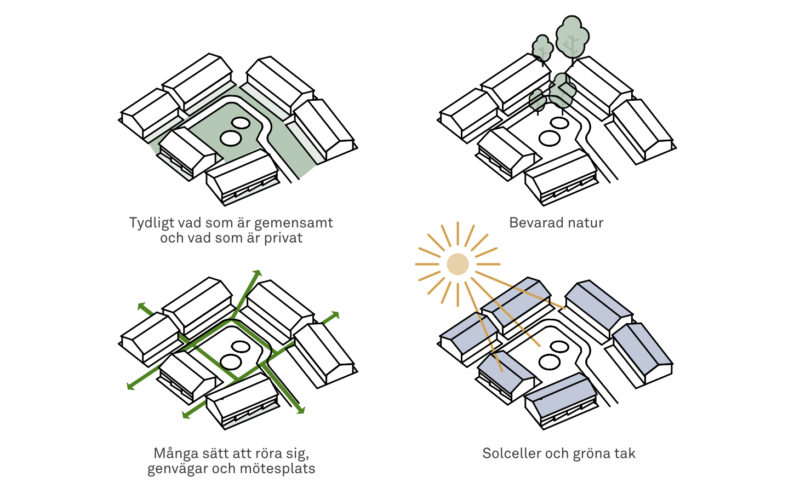 Tydligt vad som är gemensamt och vad som är privat

Bevarad natur

Många sätt att röra sig, genvägar och mötesplats

Solceller och gröna tak